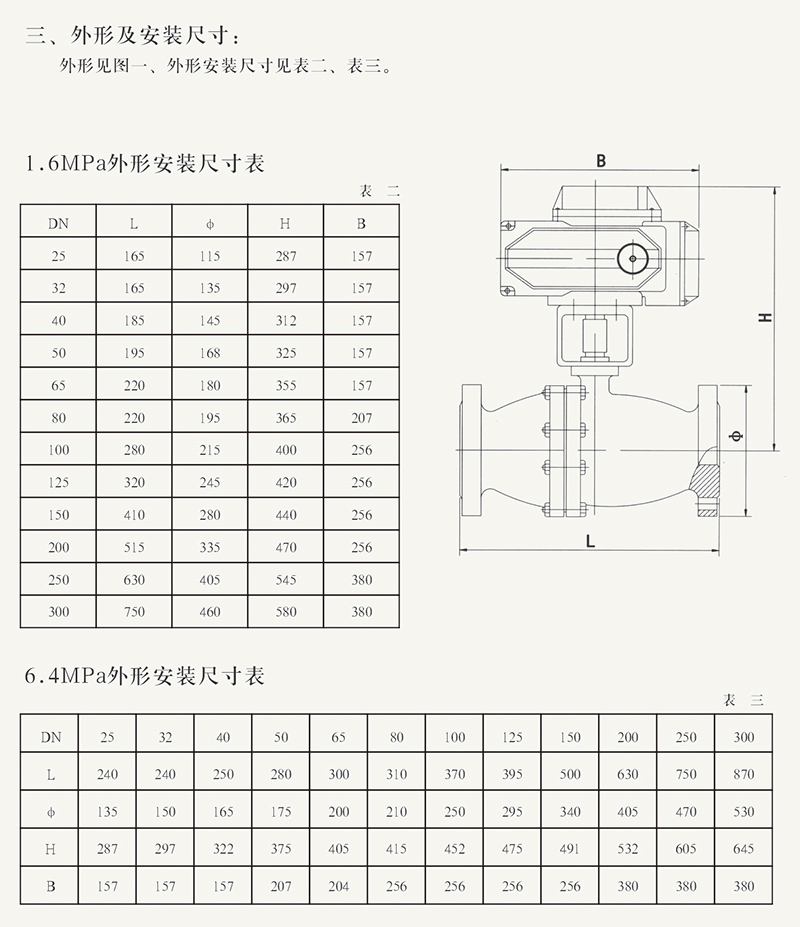 三、外形及安装尺寸：

外形见图一、外形安装尺寸见表二、表三。

1.6MPa外形安装尺寸表

表 二

| DN | L | ϕ | H | B |
|---|---|---|---|---|
| 25 | 165 | 115 | 287 | 157 |
| 32 | 165 | 135 | 297 | 157 |
| 40 | 185 | 145 | 312 | 157 |
| 50 | 195 | 168 | 325 | 157 |
| 65 | 220 | 180 | 355 | 157 |
| 80 | 220 | 195 | 365 | 207 |
| 100 | 280 | 215 | 400 | 256 |
| 125 | 320 | 245 | 420 | 256 |
| 150 | 410 | 280 | 440 | 256 |
| 200 | 515 | 335 | 470 | 256 |
| 250 | 630 | 405 | 545 | 380 |
| 300 | 750 | 460 | 580 | 380 |

B

H

ϕ

L

6.4MPa外形安装尺寸表

表 三

| DN | 25 | 32 | 40 | 50 | 65 | 80 | 100 | 125 | 150 | 200 | 250 | 300 |
|---|---|---|---|---|---|---|---|---|---|---|---|---|
| L | 240 | 240 | 250 | 280 | 300 | 310 | 370 | 395 | 500 | 630 | 750 | 870 |
| ϕ | 135 | 150 | 165 | 175 | 200 | 210 | 250 | 295 | 340 | 405 | 470 | 530 |
| H | 287 | 297 | 322 | 375 | 405 | 415 | 452 | 475 | 491 | 532 | 605 | 645 |
| B | 157 | 157 | 157 | 207 | 204 | 256 | 256 | 256 | 256 | 380 | 380 | 380 |